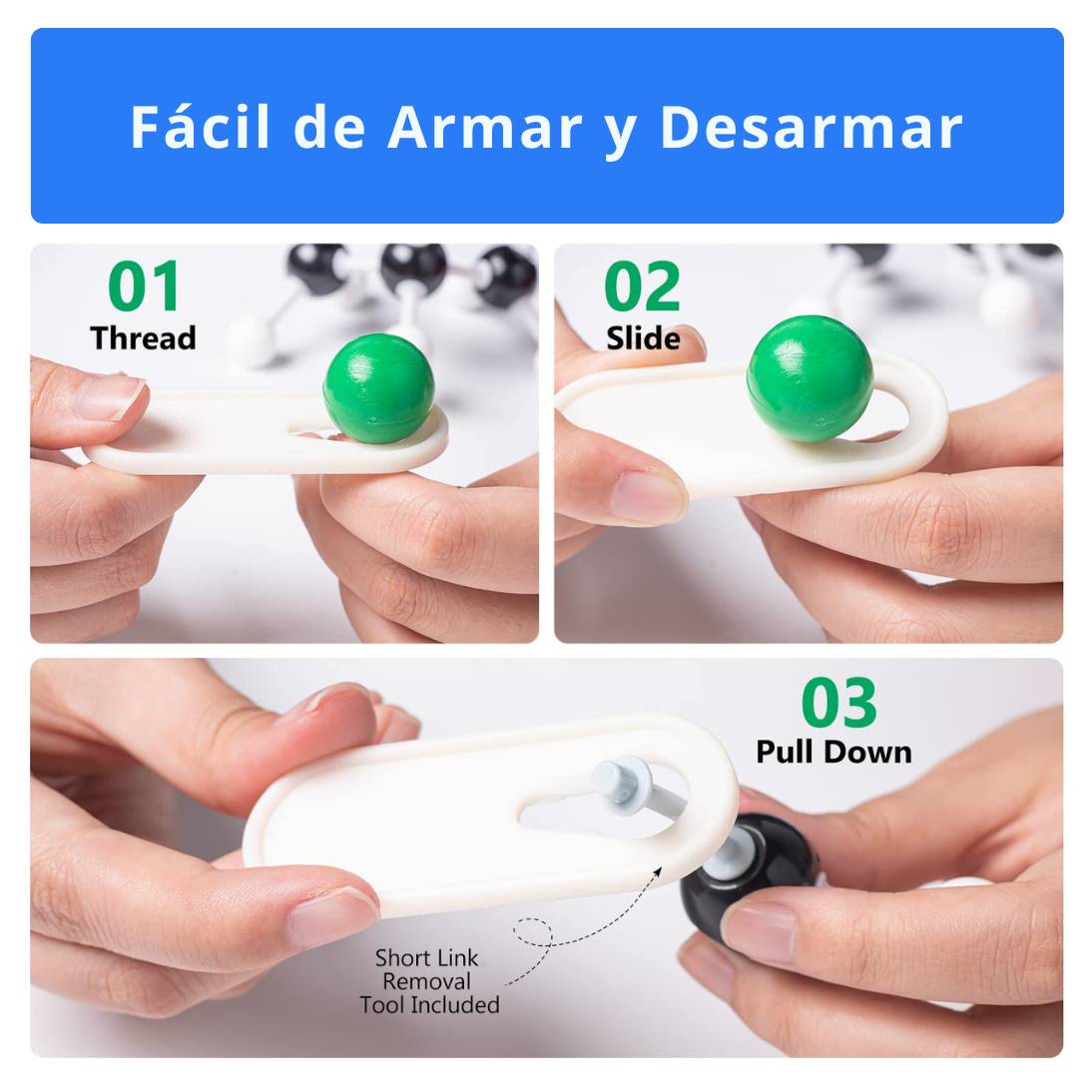 Fácil de Armar y Desarmar

01
Thread

02
Slide

03
Pull Down

Short Link Removal Tool Included